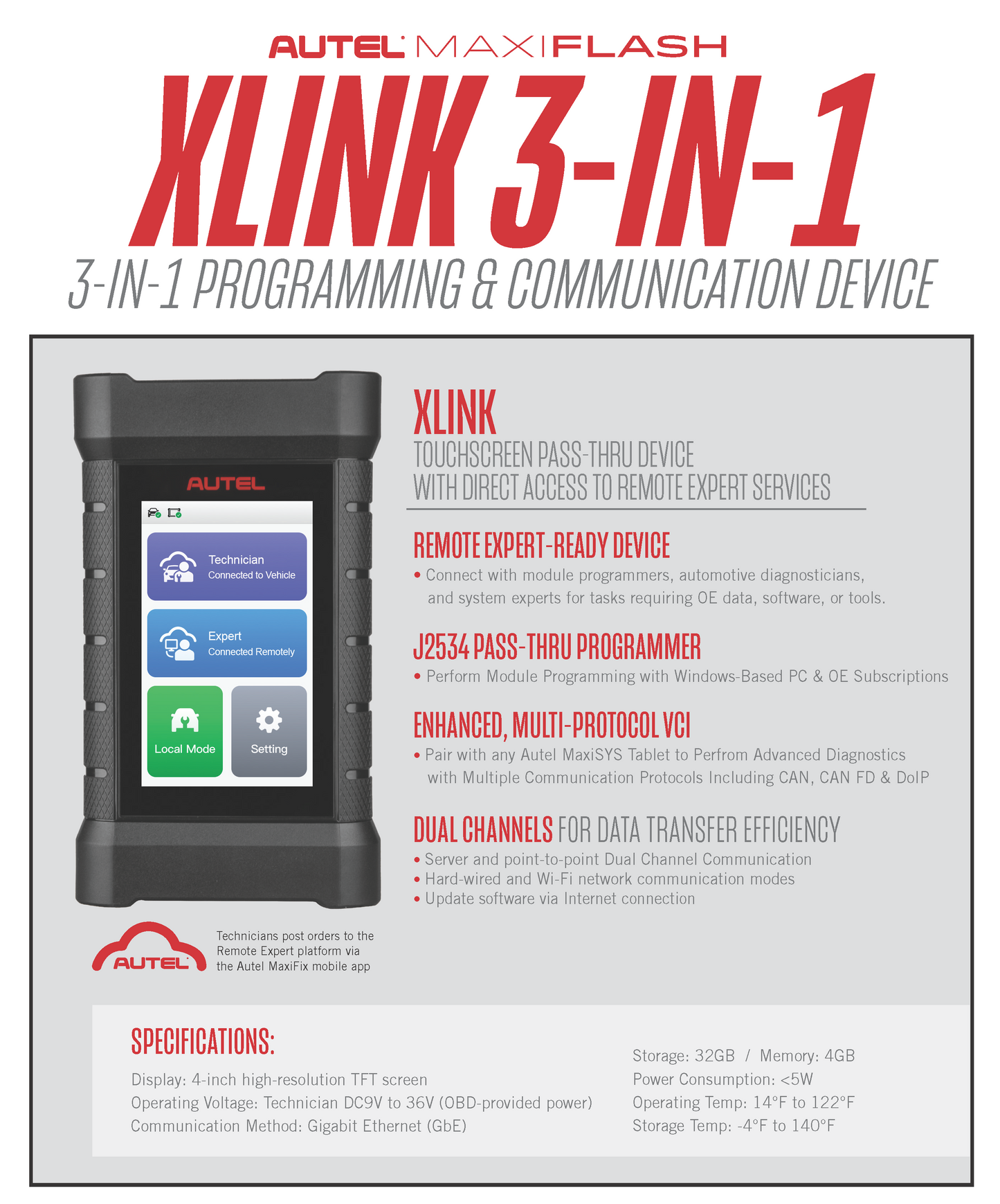 AUTEL MAXIFLASH

XLINK 3-IN-1

3-IN-1 PROGRAMMING & COMMUNICATION DEVICE

AUTEL

Technician
Connected to Vehicle

Expert
Connected Remotely

Local Mode

Setting

AUTEL

Technicians post orders to the Remote Expert platform via the Autel MaxiFix mobile app

XLINK
TOUCHSCREEN PASS-THRU DEVICE
WITH DIRECT ACCESS TO REMOTE EXPERT SERVICES

REMOTE EXPERT-READY DEVICE
• Connect with module programmers, automotive diagnosticians, and system experts for tasks requiring OE data, software, or tools.

J2534 PASS-THRU PROGRAMMER
• Perform Module Programming with Windows-Based PC & OE Subscriptions

ENHANCED, MULTI-PROTOCOL VCI
• Pair with any Autel MaxiSYS Tablet to Perfrom Advanced Diagnostics with Multiple Communication Protocols Including CAN, CAN FD & DoIP

DUAL CHANNELS FOR DATA TRANSFER EFFICIENCY
• Server and point-to-point Dual Channel Communication
• Hard-wired and Wi-Fi network communication modes
• Update software via Internet connection

SPECIFICATIONS:
Display: 4-inch high-resolution TFT screen
Operating Voltage: Technician DC9V to 36V (OBD-provided power)
Communication Method: Gigabit Ethernet (GbE)

Storage: 32GB / Memory: 4GB
Power Consumption: <5W
Operating Temp: 14°F to 122°F
Storage Temp: -4°F to 140°F